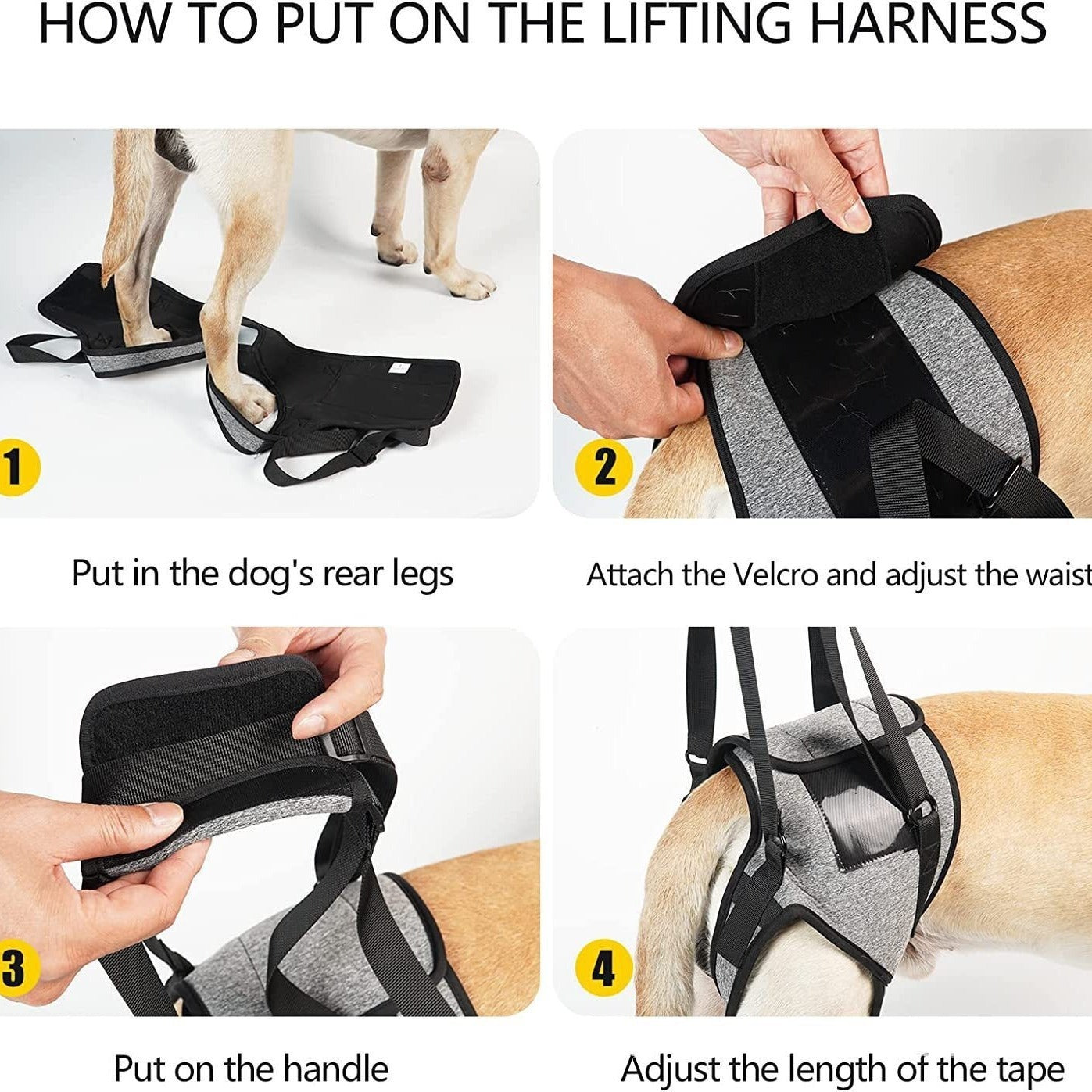 HOW TO PUT ON THE LIFTING HARNESS

1

Put in the dog's rear legs

2

Attach the Velcro and adjust the waist

3

Put on the handle

4

Adjust the length of the tape