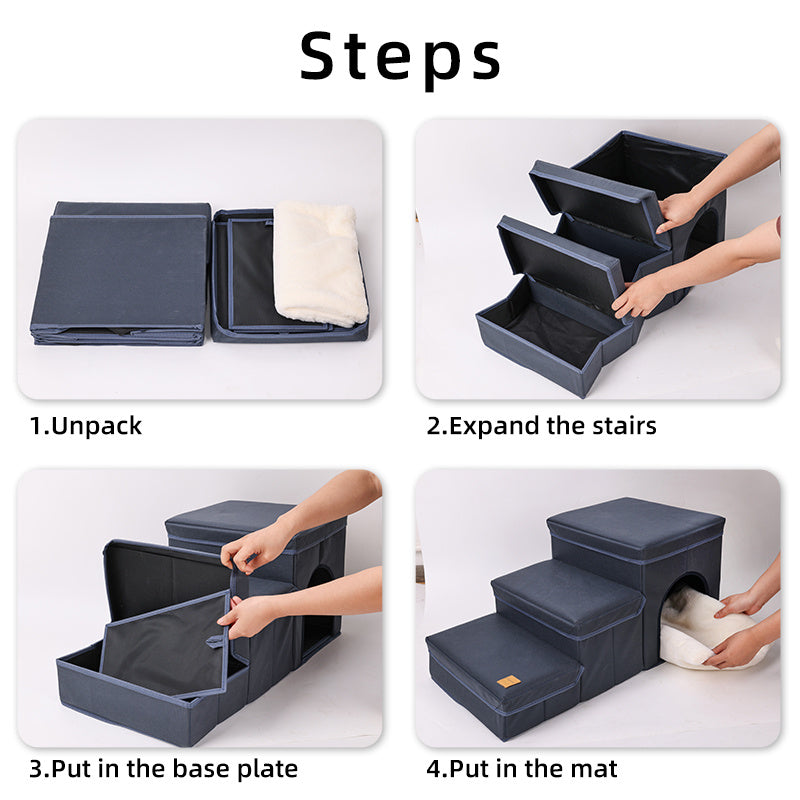 Steps

1.Unpack

2.Expand the stairs

3.Put in the base plate

4.Put in the mat